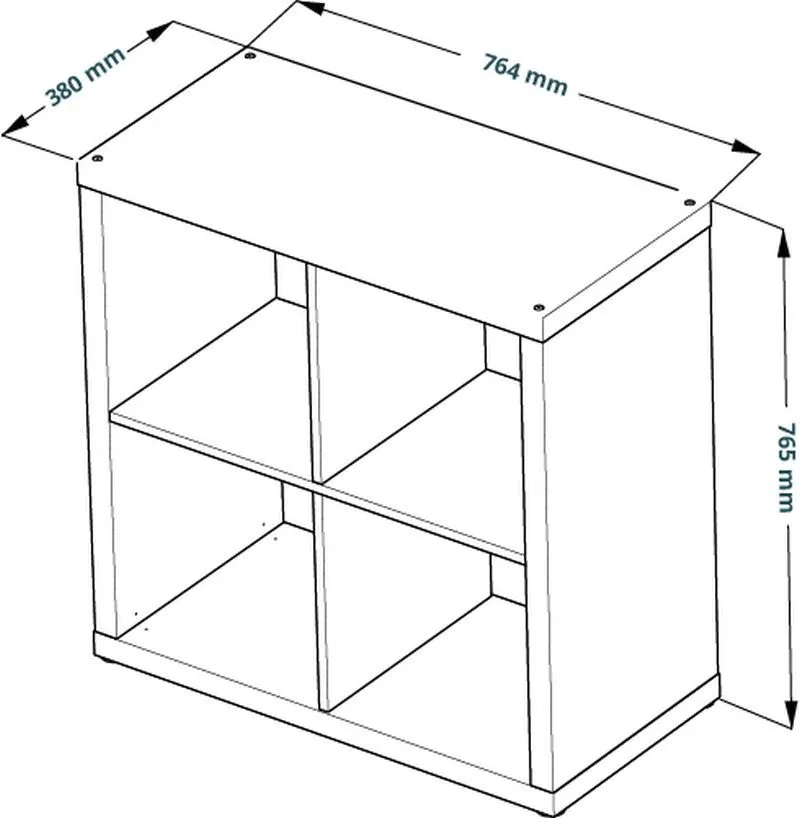 380 mm

764 mm

765 mm