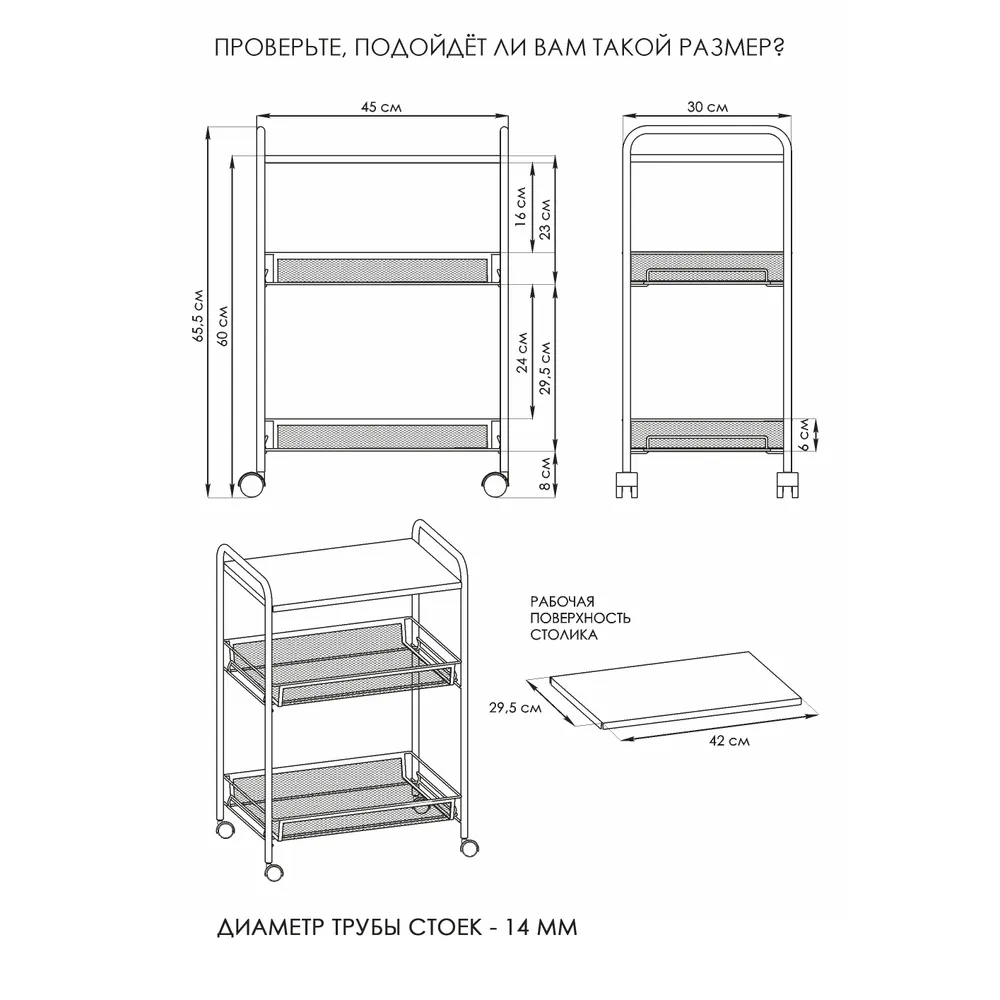 ПРОВЕРЬТЕ, ПОДОЙДЁТ ЛИ ВАМ ТАКОЙ РАЗМЕР?

45 см
65,5 см
60 см
16 см
23 см
24 см
29,5 см
8 см

30 см
6 см

РАБОЧАЯ ПОВЕРХНОСТЬ СТОЛИКА

29,5 см
42 см

ДИАМЕТР ТРУБЫ СТОЕК - 14 ММ